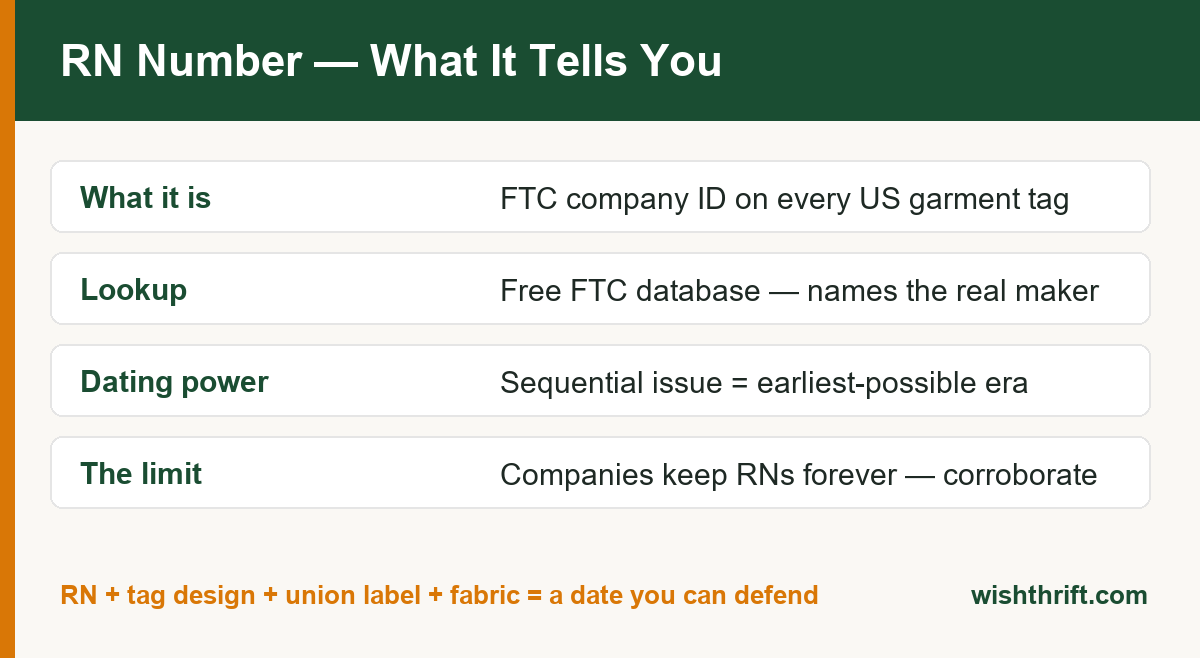 RN Number — What It Tells You

What it is
FTC company ID on every US garment tag

Lookup
Free FTC database — names the real maker

Dating power
Sequential issue = earliest-possible era

The limit
Companies keep RNs forever — corroborate

RN + tag design + union label + fabric = a date you can defend

wishthrift.com